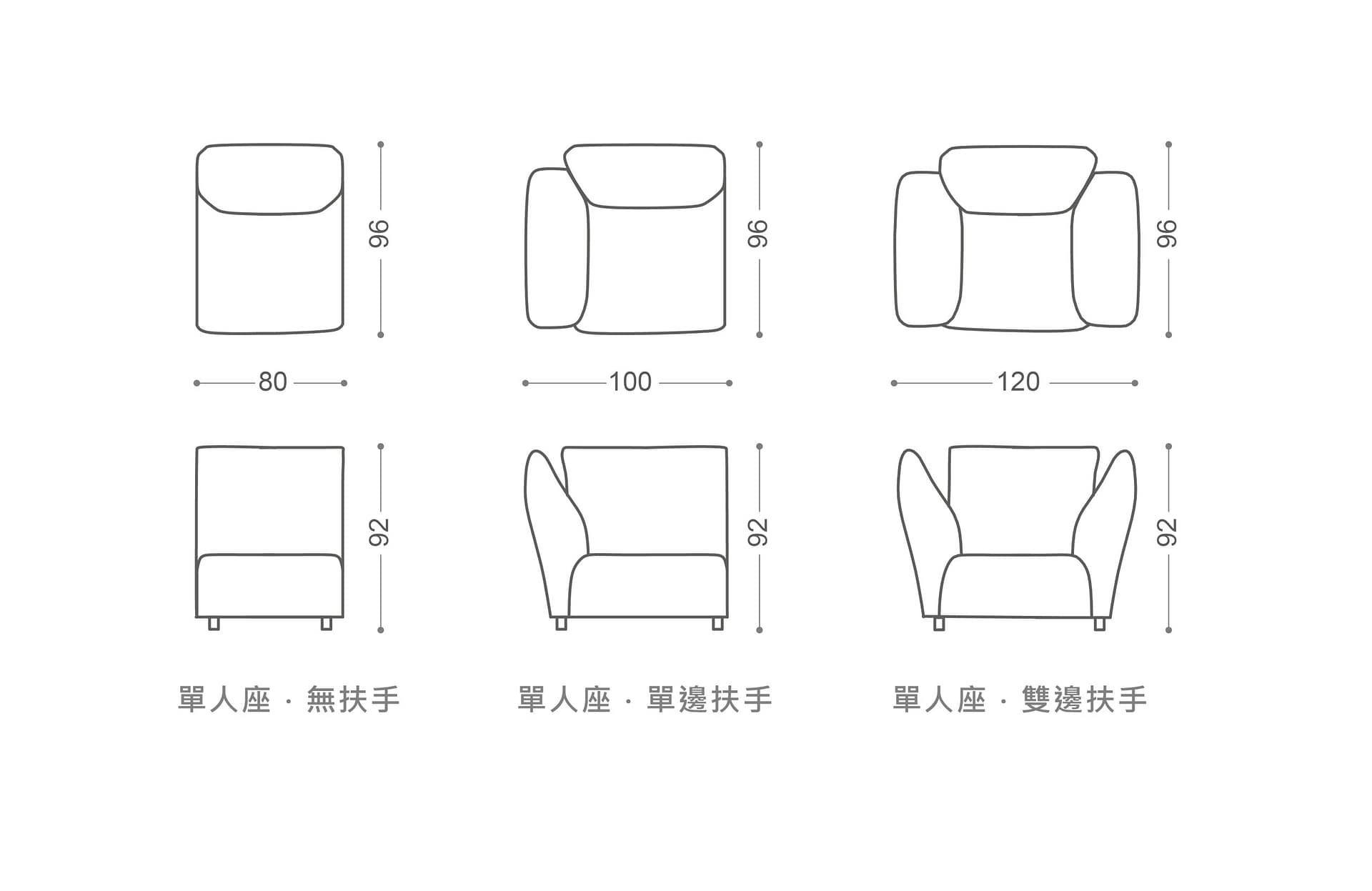 96

80

92

單人座 · 無扶手

96

100

92

單人座 · 單邊扶手

96

120

92

單人座 · 雙邊扶手