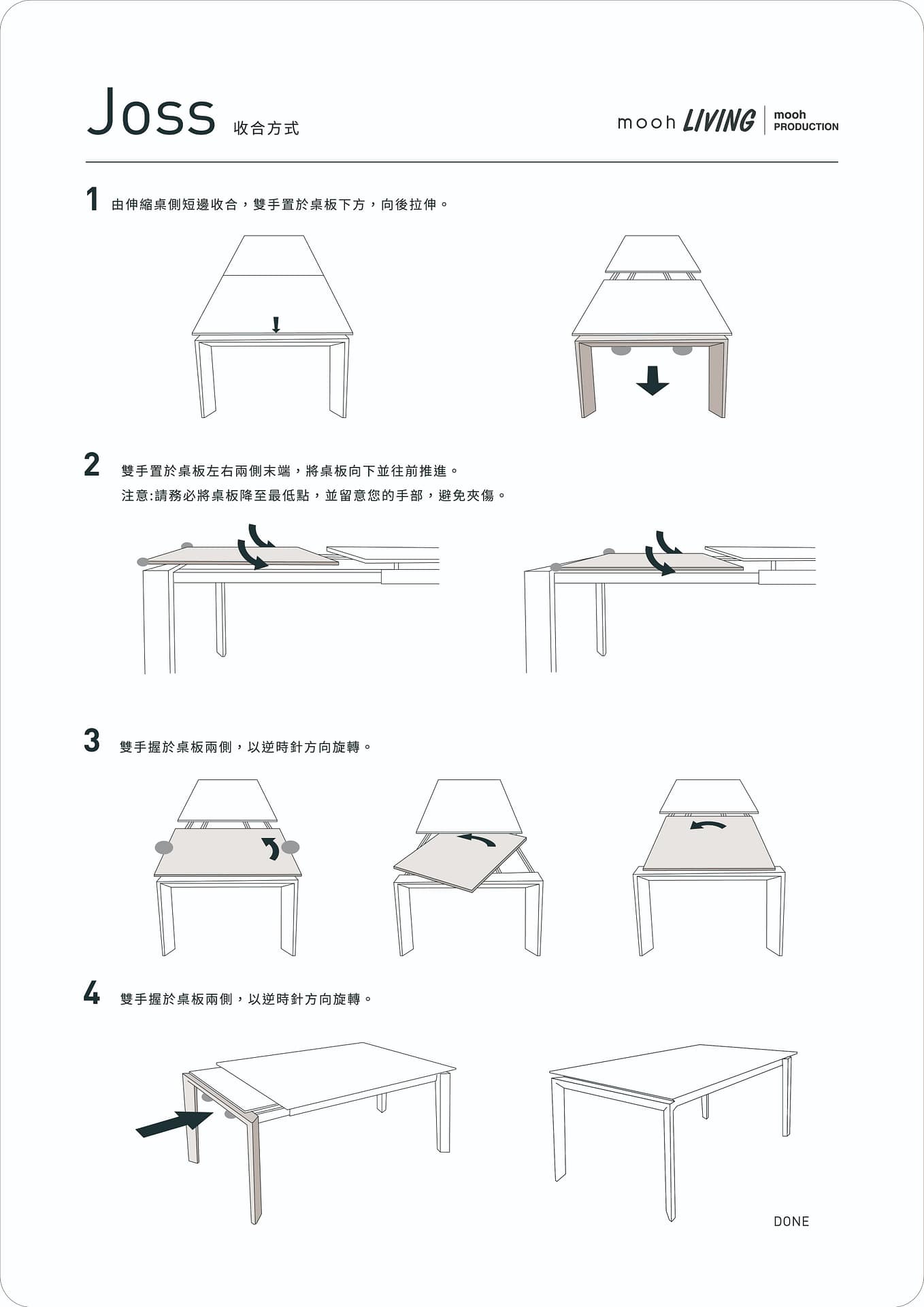 Joss 收合方式

mooh LIVING | mooh PRODUCTION

1 由伸縮桌側短邊收合，雙手置於桌板下方，向後拉伸。

2 雙手置於桌板左右兩側末端，將桌板向下並往前推進。
注意:請務必將桌板降至最低點，並留意您的手部，避免夾傷。

3 雙手握於桌板兩側，以逆時針方向旋轉。

4 雙手握於桌板兩側，以逆時針方向旋轉。

DONE