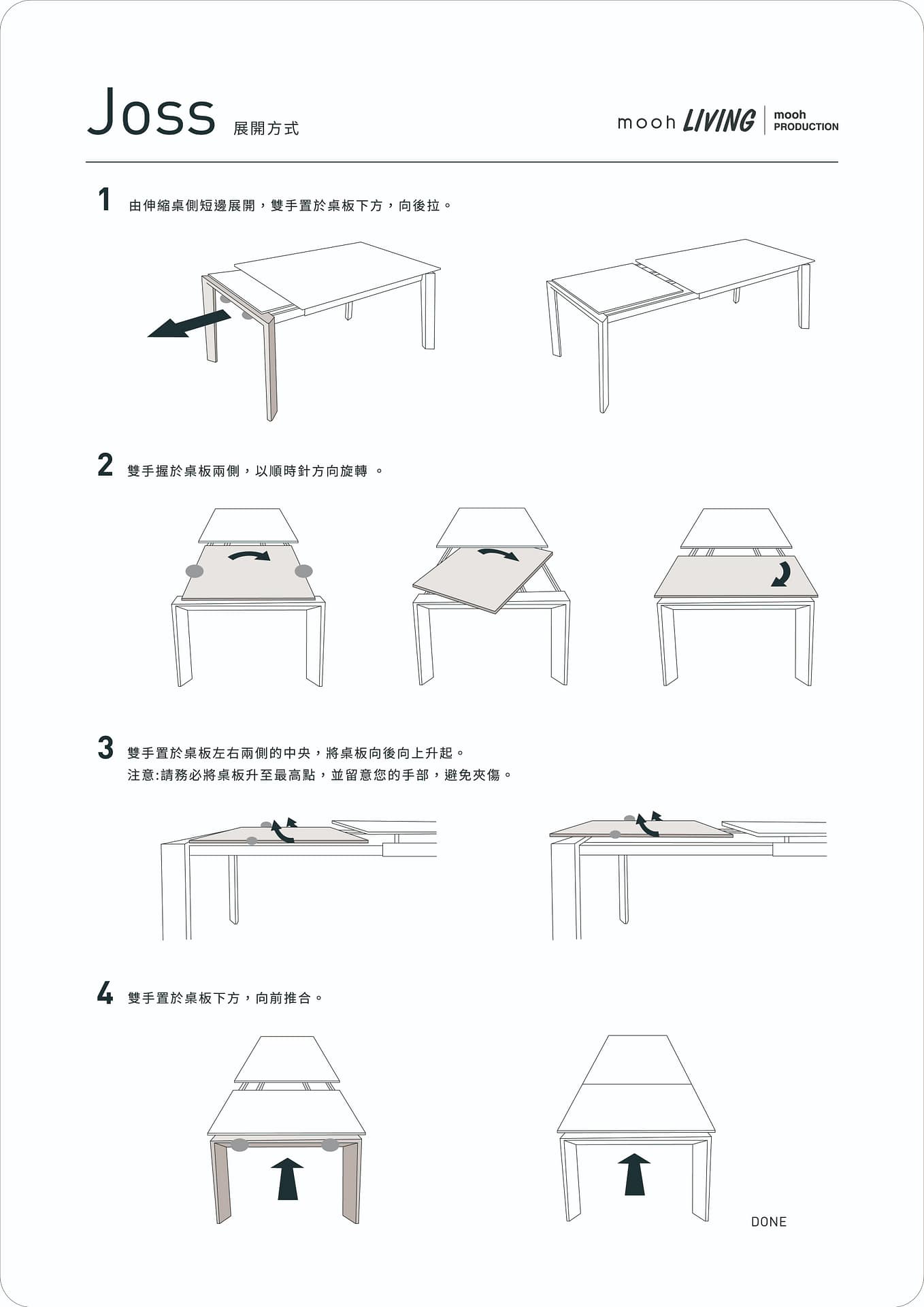 Joss 展開方式

mooh LIVING | mooh PRODUCTION

1 由伸縮桌側短邊展開，雙手置於桌板下方，向後拉。

2 雙手握於桌板兩側，以順時針方向旋轉 。

3 雙手置於桌板左右兩側的中央，將桌板向後向上升起。
注意:請務必將桌板升至最高點，並留意您的手部，避免夾傷。

4 雙手置於桌板下方，向前推合。

DONE