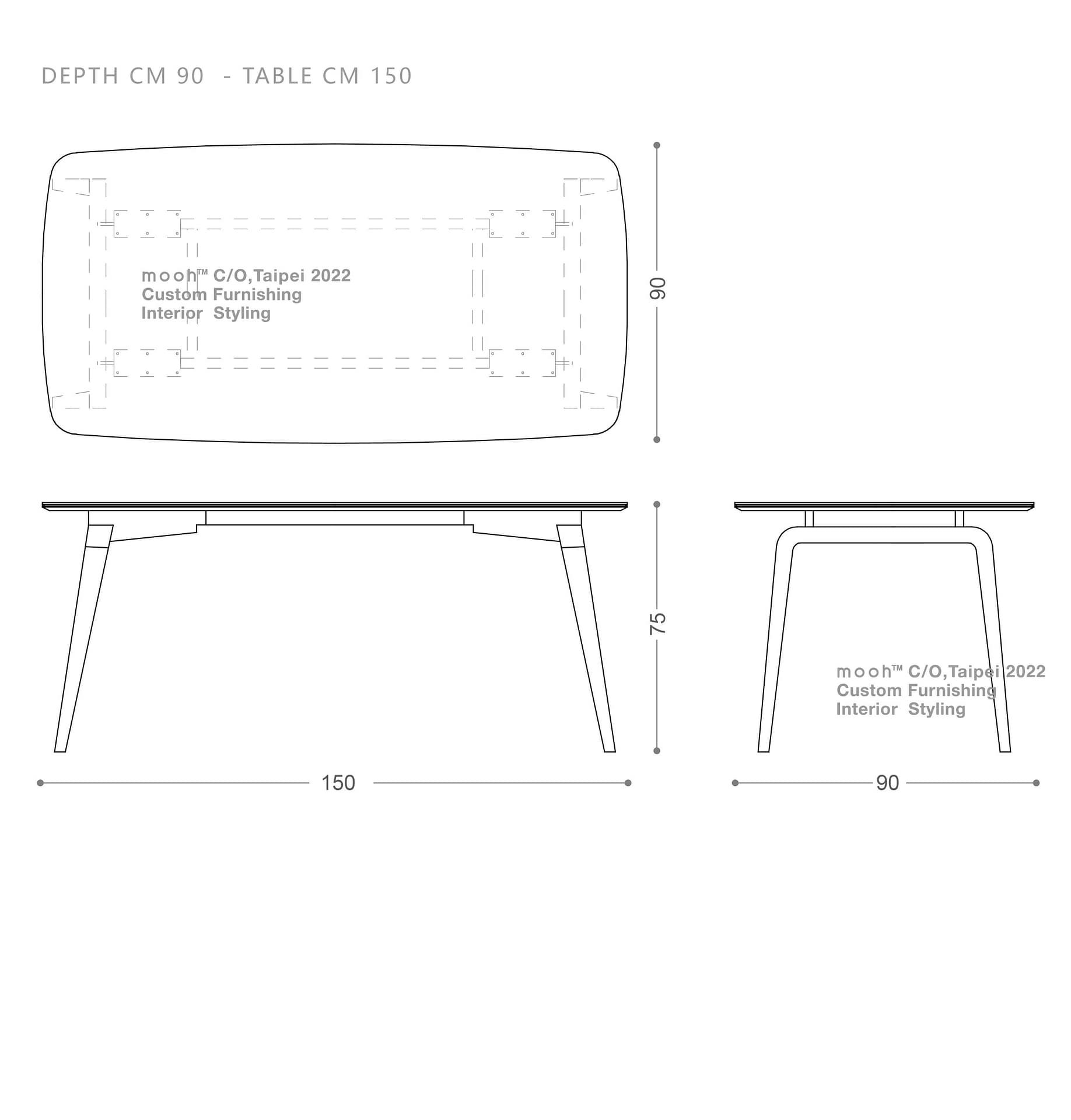 DEPTH CM 90 - TABLE CM 150

mooh™ C/O,Taipei 2022
Custom Furnishing
Interior Styling

90

75

mooh™ C/O,Taipei 2022
Custom Furnishing
Interior Styling

150

90